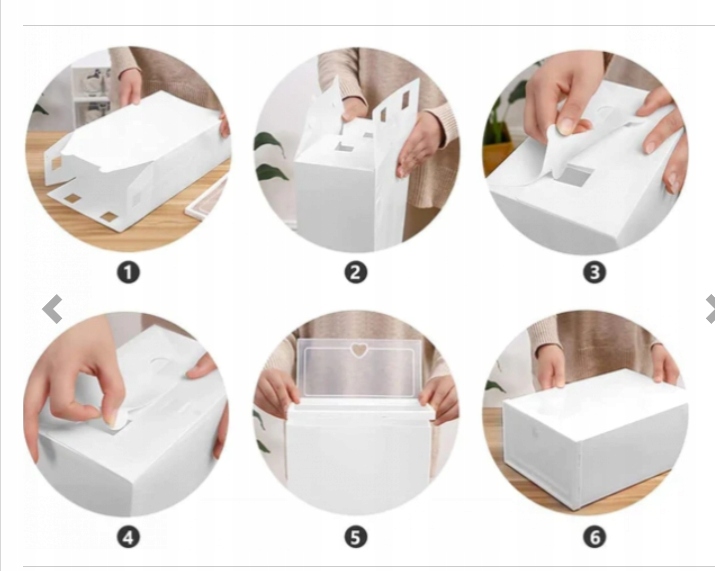 1

2

3

4

5

6